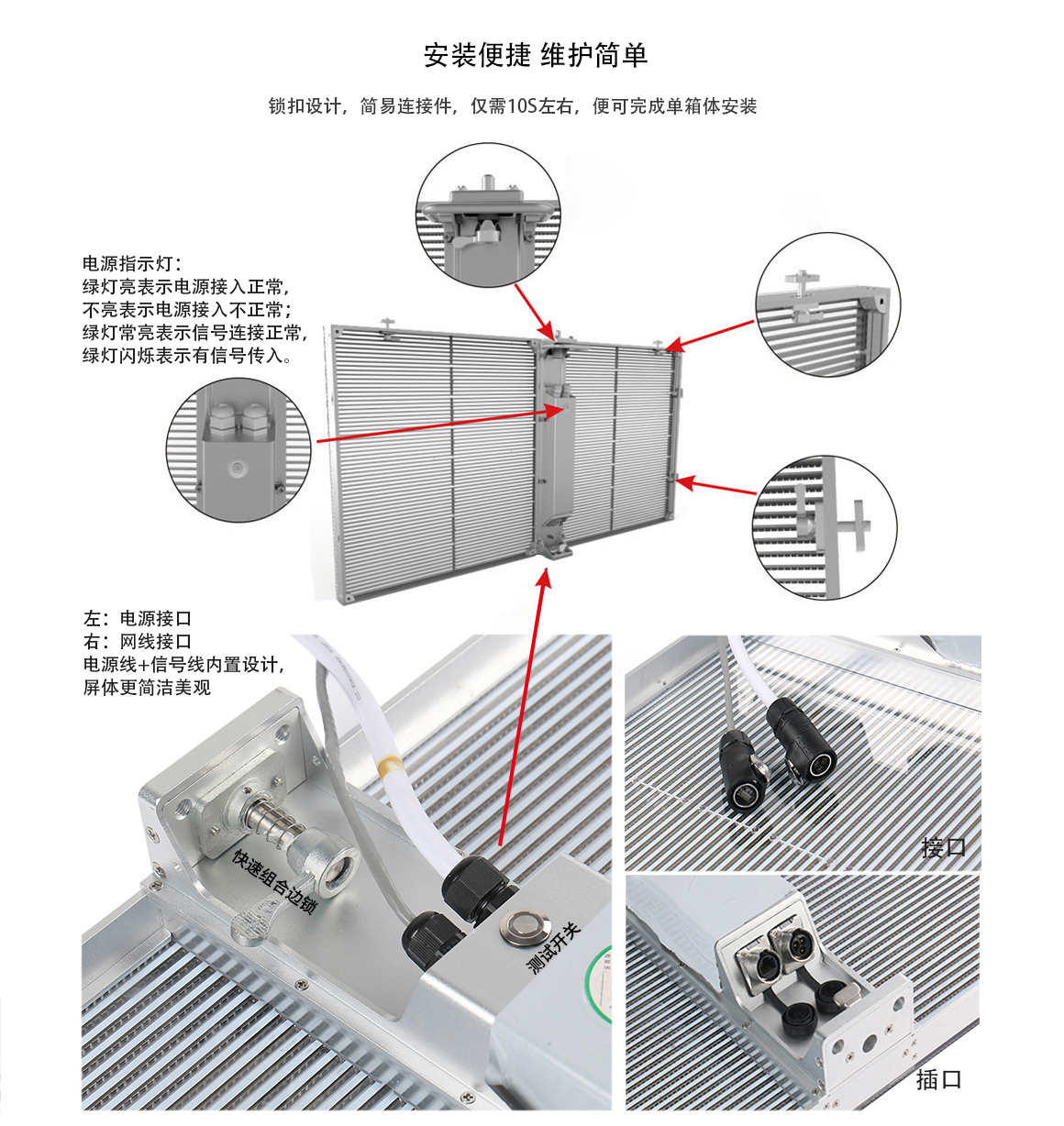 安装便捷 维护简单

锁扣设计，简易连接件，仅需10S左右，便可完成单箱体安装

电源指示灯：
绿灯亮表示电源接入正常，
不亮表示电源接入不正常；
绿灯常亮表示信号连接正常，
绿灯闪烁表示有信号传入。

左：电源接口
右：网线接口
电源线+信号线内置设计，
屏体更简洁美观

快速组合边锁

测试开关

接口

插口