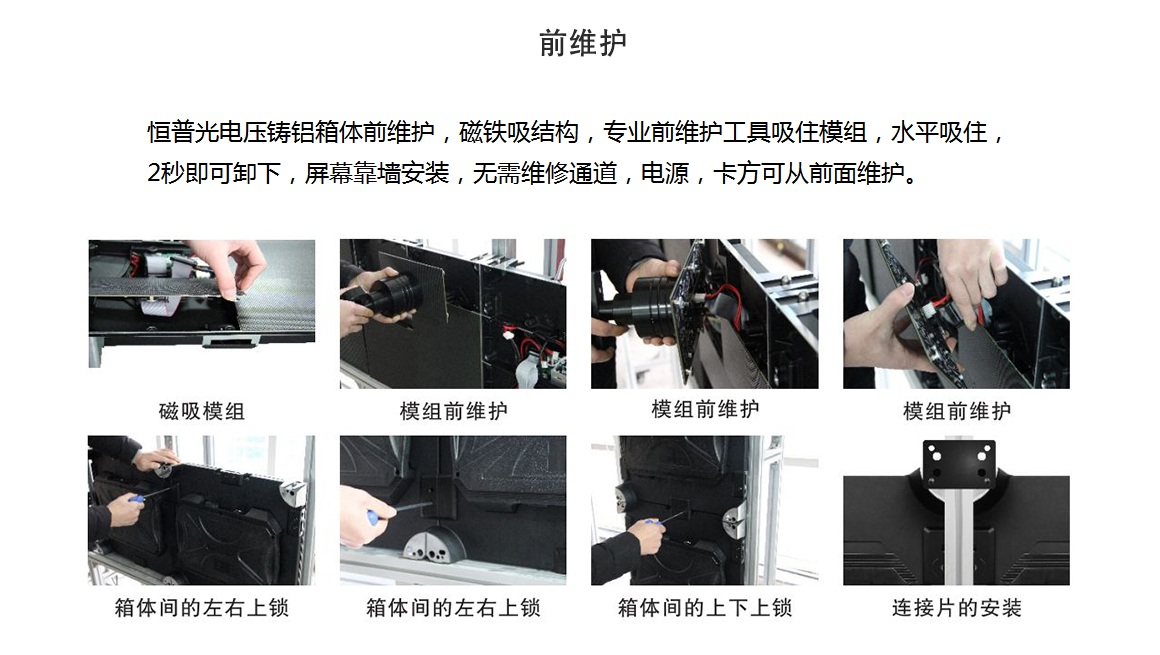 前维护

恒普光电压铸铝箱体前维护，磁铁吸结构，专业前维护工具吸住模组，水平吸住，2秒即可卸下，屏幕靠墙安装，无需维修通道，电源，卡方可从前面维护。

磁吸模组

模组前维护

模组前维护

模组前维护

箱体间的左右上锁

箱体间的左右上锁

箱体间的上下上锁

连接片的安装